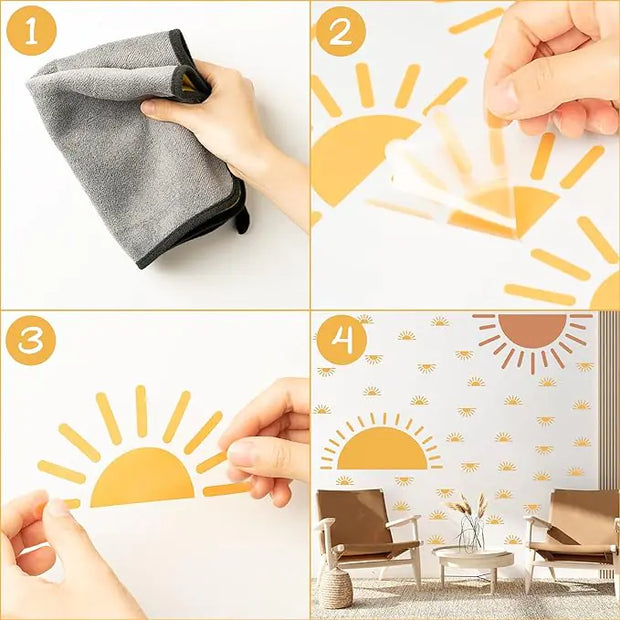 1
2
3
4